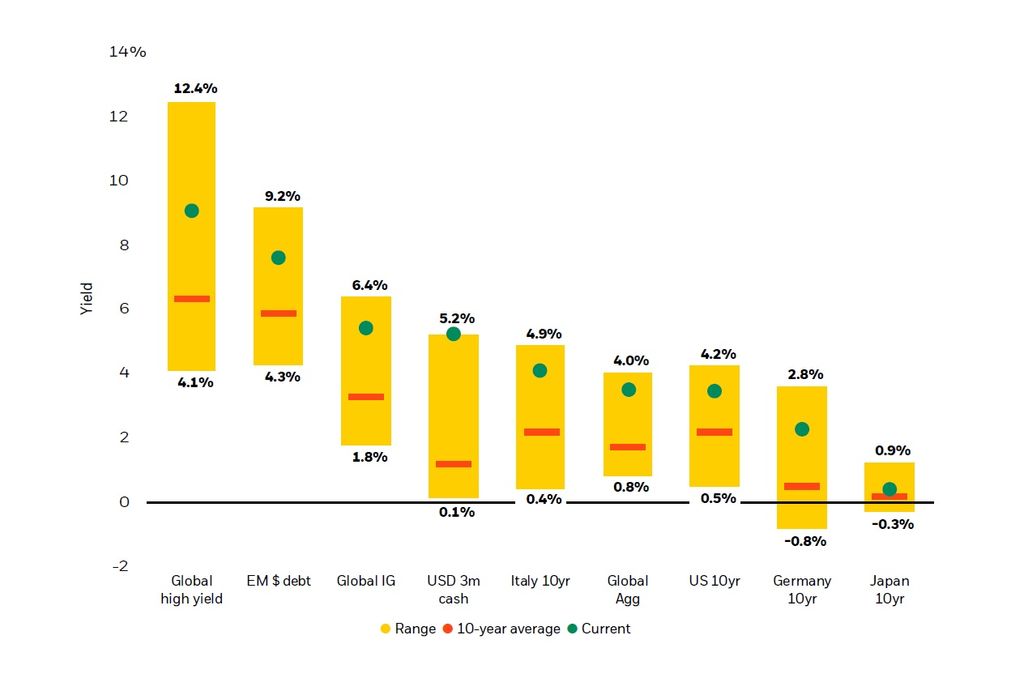 14%
12
10
8
6
4
2
0
-2

Yield

12.4%
4.1%
9.2%
4.3%
6.4%
1.8%
5.2%
0.1%
4.9%
0.4%
4.0%
0.8%
4.2%
0.5%
2.8%
-0.8%
0.9%
-0.3%

Global high yield
EM $ debt
Global IG
USD 3m cash
Italy 10yr
Global Agg
US 10yr
Germany 10yr
Japan 10yr

Range
10-year average
Current