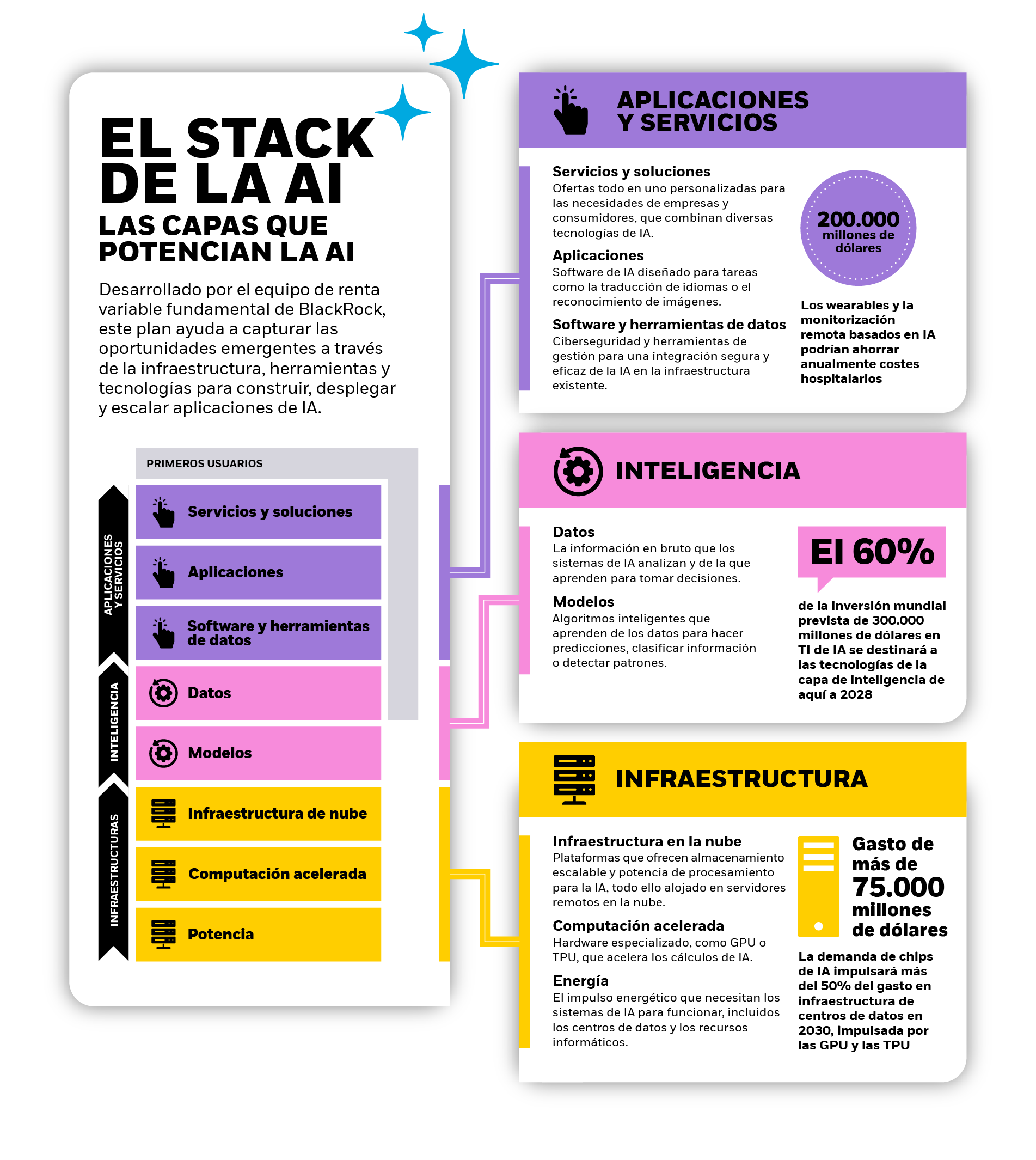 EL STACK DE LA AI
LAS CAPAS QUE POTENCIAN LA AI

Desarrollado por el equipo de renta variable fundamental de BlackRock, este plan ayuda a capturar las oportunidades emergentes a través de la infraestructura, herramientas y tecnologías para construir, desplegar y escalar aplicaciones de IA.

PRIMEROS USUARIOS

APLICACIONES Y SERVICIOS
Servicios y soluciones
Aplicaciones
Software y herramientas de datos

INTELIGENCIA
Datos
Modelos

INFRAESTRUCTURAS
Infraestructura de nube
Computación acelerada
Potencia

APLICACIONES Y SERVICIOS

Servicios y soluciones
Ofertas todo en uno personalizadas para las necesidades de empresas y consumidores, que combinan diversas tecnologías de IA.

Aplicaciones
Software de IA diseñado para tareas como la traducción de idiomas o el reconocimiento de imágenes.

Software y herramientas de datos
Ciberseguridad y herramientas de gestión para una integración segura y eficaz de la IA en la infraestructura existente.

200.000 millones de dólares

Los wearables y la monitorización remota basados en IA podrían ahorrar anualmente costes hospitalarios

INTELIGENCIA

Datos
La información en bruto que los sistemas de IA analizan y de la que aprenden para tomar decisiones.

Modelos
Algoritmos inteligentes que aprenden de los datos para hacer predicciones, clasificar información o detectar patrones.

El 60%

de la inversión mundial prevista de 300.000 millones de dólares en TI de IA se destinará a las tecnologías de la capa de inteligencia de aquí a 2028

INFRAESTRUCTURA

Infraestructura en la nube
Plataformas que ofrecen almacenamiento escalable y potencia de procesamiento para la IA, todo ello alojado en servidores remotos en la nube.

Computación acelerada
Hardware especializado, como GPU o TPU, que acelera los cálculos de IA.

Energía
El impulso energético que necesitan los sistemas de IA para funcionar, incluidos los centros de datos y los recursos informáticos.

Gasto de más de 75.000 millones de dólares

La demanda de chips de IA impulsará más del 50% del gasto en infraestructura de centros de datos en 2030, impulsada por las GPU y las TPU