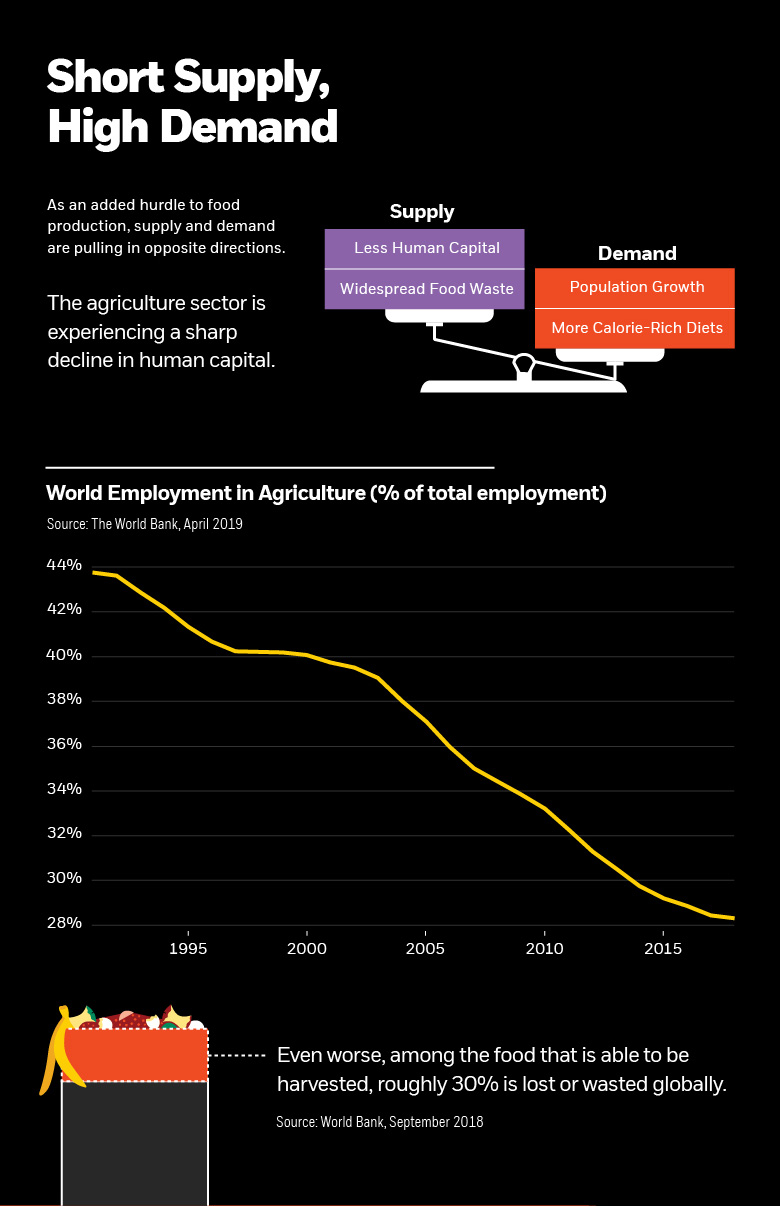 Short Supply, High Demand

As an added hurdle to food production, supply and demand are pulling in opposite directions.

The agriculture sector is experiencing a sharp decline in human capital.

Supply
Less Human Capital
Widespread Food Waste

Demand
Population Growth
More Calorie-Rich Diets

World Employment in Agriculture (% of total employment)
Source: The World Bank, April 2019

44%
42%
40%
38%
36%
34%
32%
30%
28%

1995
2000
2005
2010
2015

Even worse, among the food that is able to be harvested, roughly 30% is lost or wasted globally.

Source: World Bank, September 2018