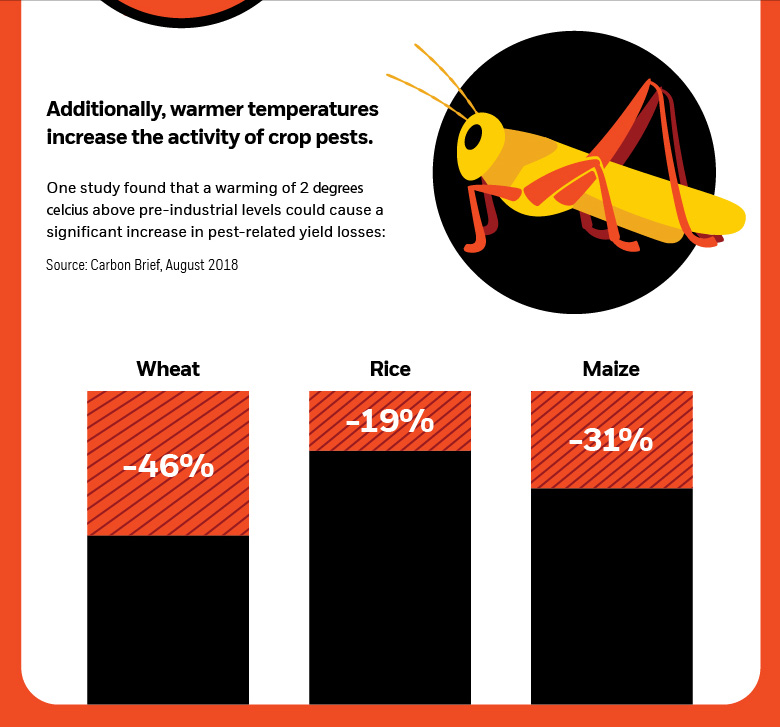 Additionally, warmer temperatures increase the activity of crop pests.

One study found that a warming of 2 degrees celcius above pre-industrial levels could cause a significant increase in pest-related yield losses:

Source: Carbon Brief, August 2018

Wheat

-46%

Rice

-19%

Maize

-31%