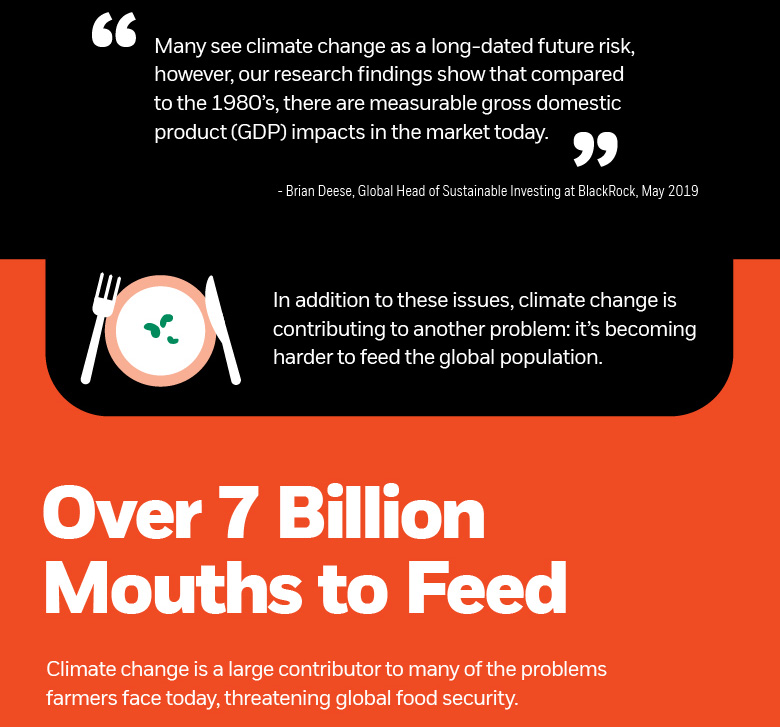 “Many see climate change as a long-dated future risk, however, our research findings show that compared to the 1980’s, there are measurable gross domestic product (GDP) impacts in the market today.”

- Brian Deese, Global Head of Sustainable Investing at BlackRock, May 2019

In addition to these issues, climate change is contributing to another problem: it’s becoming harder to feed the global population.

Over 7 Billion Mouths to Feed

Climate change is a large contributor to many of the problems farmers face today, threatening global food security.