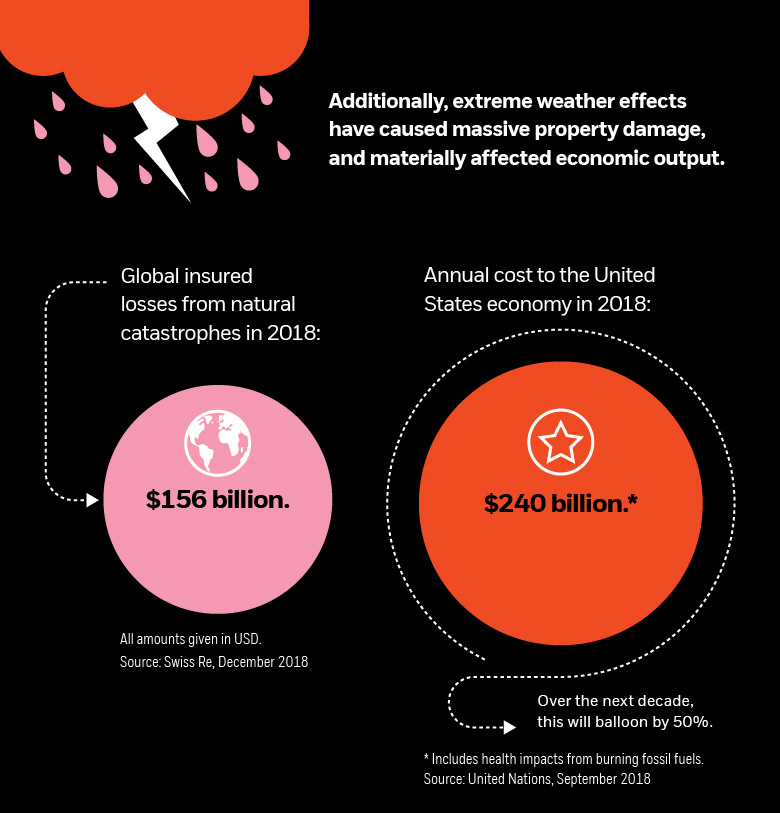 Additionally, extreme weather effects have caused massive property damage, and materially affected economic output.

Global insured losses from natural catastrophes in 2018:

$156 billion.

All amounts given in USD.
Source: Swiss Re, December 2018

Annual cost to the United States economy in 2018:

$240 billion.*

Over the next decade, this will balloon by 50%.

* Includes health impacts from burning fossil fuels.
Source: United Nations, September 2018