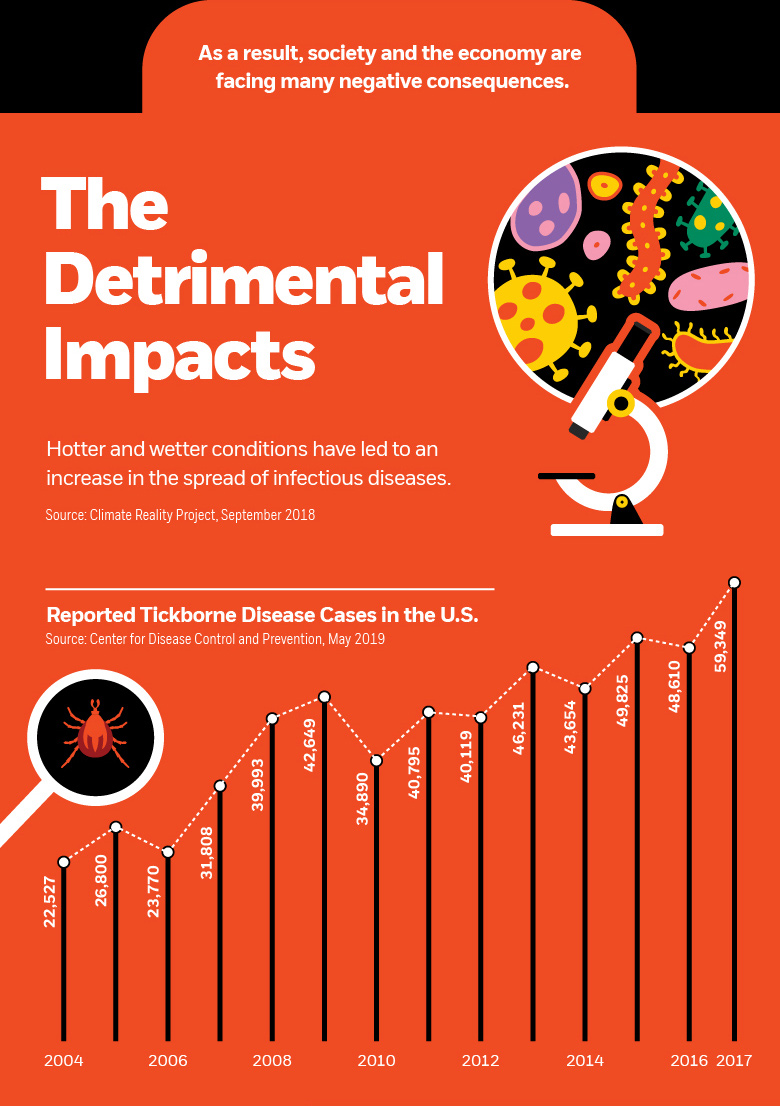 As a result, society and the economy are facing many negative consequences.

The Detrimental Impacts

Hotter and wetter conditions have led to an increase in the spread of infectious diseases.

Source: Climate Reality Project, September 2018

Reported Tickborne Disease Cases in the U.S.

Source: Center for Disease Control and Prevention, May 2019

22,527
26,800
23,770
31,808
39,993
42,649
34,890
40,795
40,119
46,231
43,654
49,825
48,610
59,349

2004
2006
2008
2010
2012
2014
2016
2017