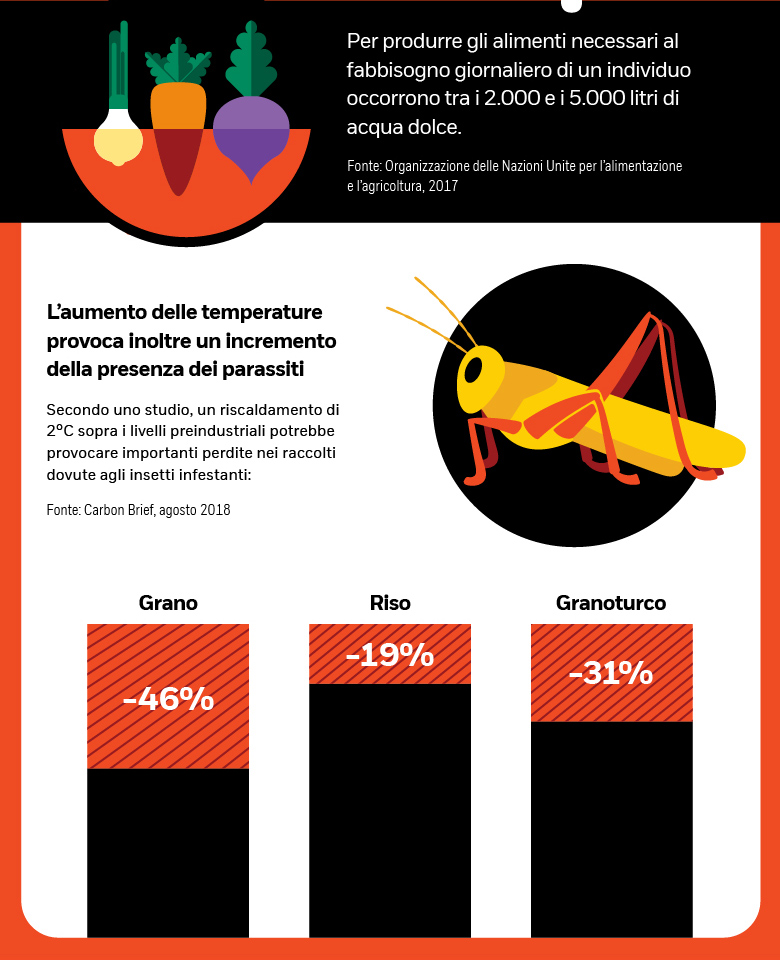 Per produrre gli alimenti necessari al fabbisogno giornaliero di un individuo occorrono tra i 2.000 e i 5.000 litri di acqua dolce.

Fonte: Organizzazione delle Nazioni Unite per l'alimentazione e l'agricoltura, 2017

L'aumento delle temperature provoca inoltre un incremento della presenza dei parassiti

Secondo uno studio, un riscaldamento di 2°C sopra i livelli preindustriali potrebbe provocare importanti perdite nei raccolti dovute agli insetti infestanti:

Fonte: Carbon Brief, agosto 2018

Grano
-46%

Riso
-19%

Granoturco
-31%