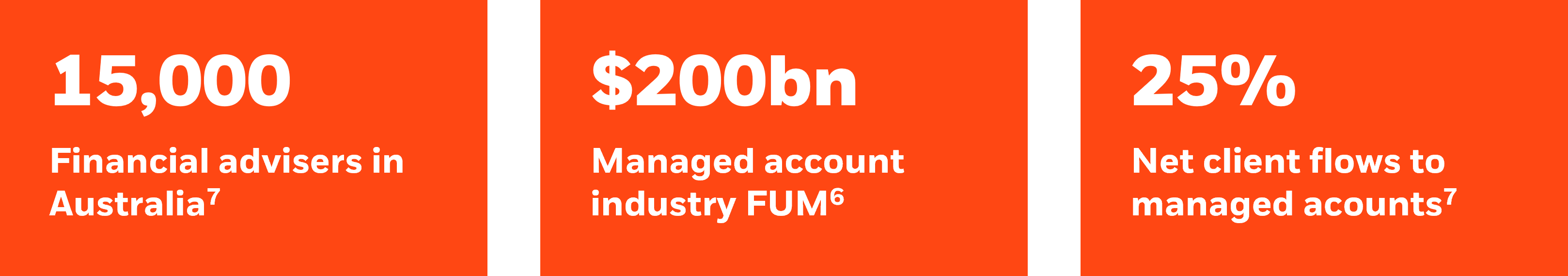 15,000

Financial advisers in Australia$^7$

\$200bn

Managed account industry FUM$^6$

25%

Net client flows to managed acounts$^7$